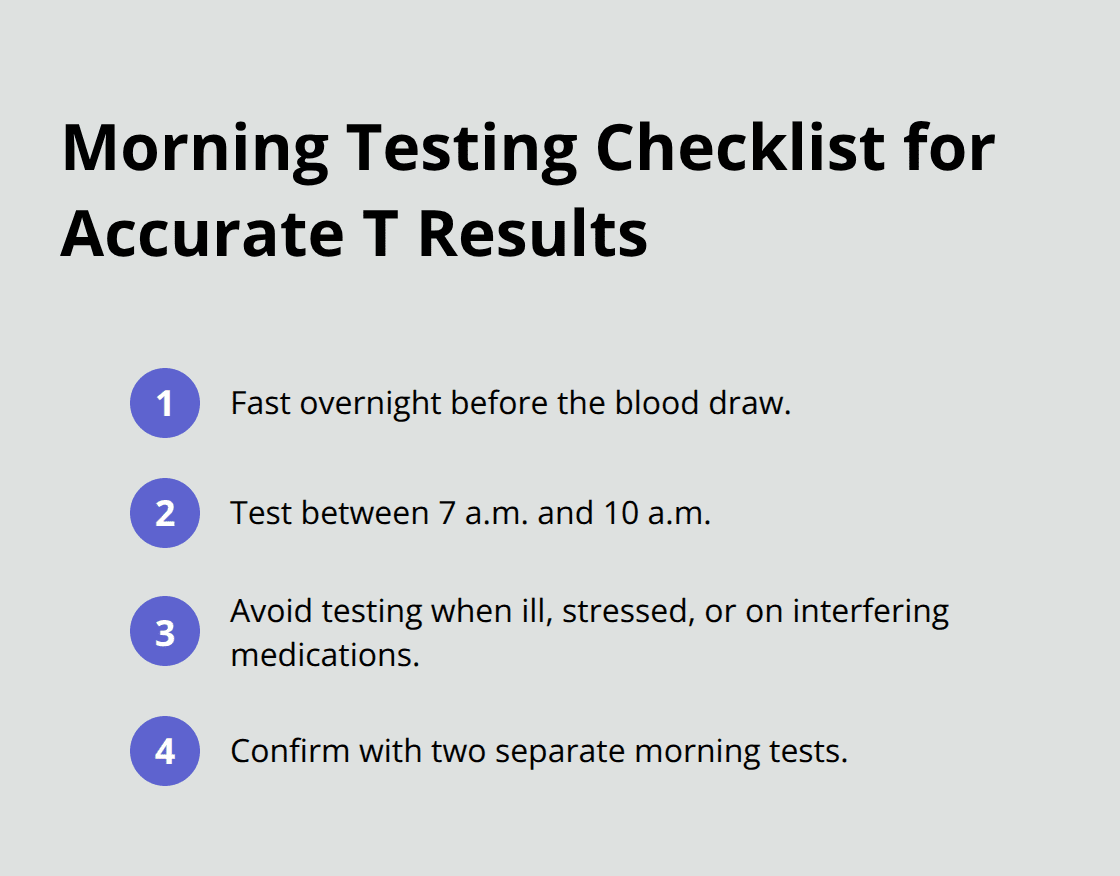 Morning Testing Checklist for Accurate T Results

1 Fast overnight before the blood draw.

2 Test between 7 a.m. and 10 a.m.

3 Avoid testing when ill, stressed, or on interfering medications.

4 Confirm with two separate morning tests.