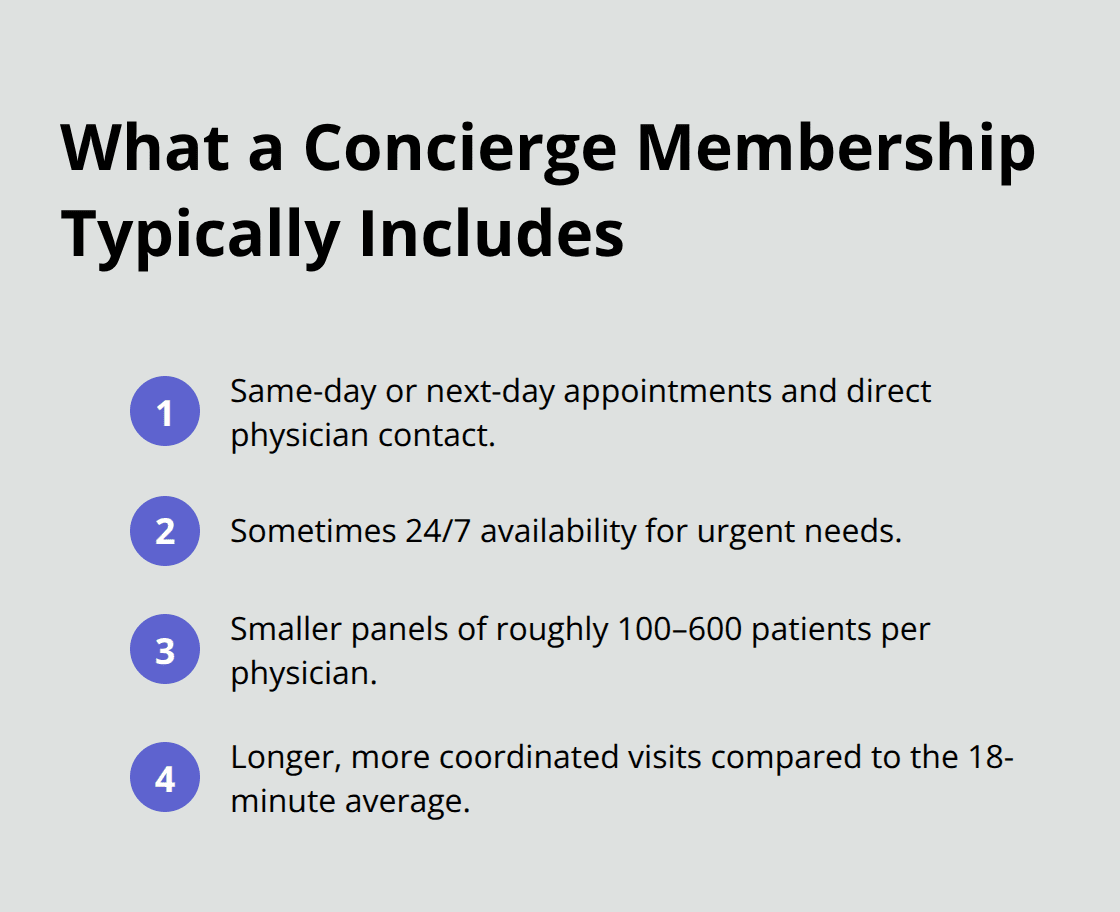 What a Concierge Membership Typically Includes

1 Same-day or next-day appointments and direct physician contact.

2 Sometimes 24/7 availability for urgent needs.

3 Smaller panels of roughly 100–600 patients per physician.

4 Longer, more coordinated visits compared to the 18-minute average.