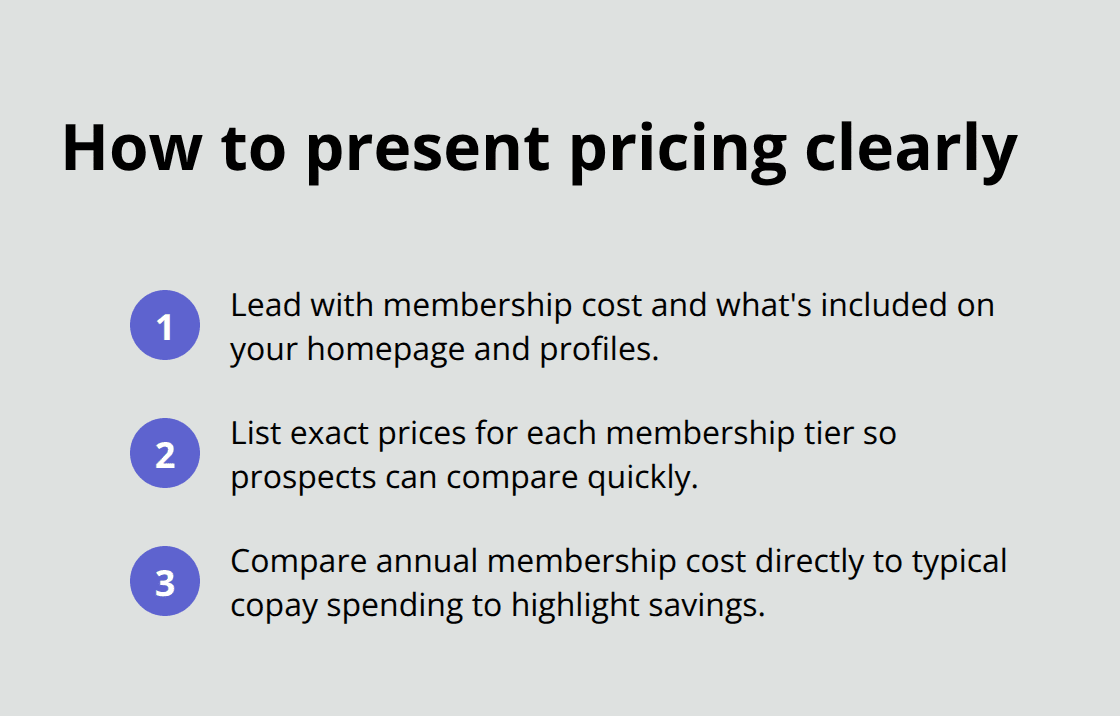 How to present pricing clearly

1 Lead with membership cost and what's included on your homepage and profiles.

2 List exact prices for each membership tier so prospects can compare quickly.

3 Compare annual membership cost directly to typical copay spending to highlight savings.