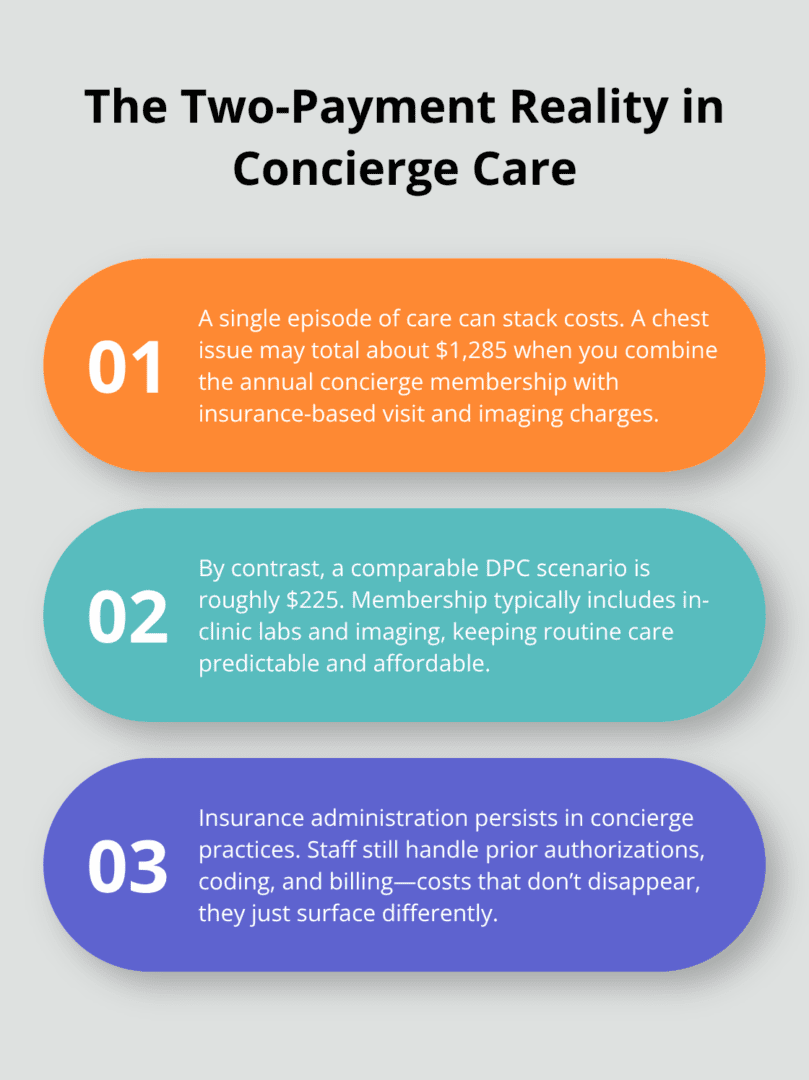 The Two-Payment Reality in Concierge Care

01

A single episode of care can stack costs. A chest issue may total about \$1,285 when you combine the annual concierge membership with insurance-based visit and imaging charges.

02

By contrast, a comparable DPC scenario is roughly \$225. Membership typically includes in-clinic labs and imaging, keeping routine care predictable and affordable.

03

Insurance administration persists in concierge practices. Staff still handle prior authorizations, coding, and billing—costs that don't disappear, they just surface differently.