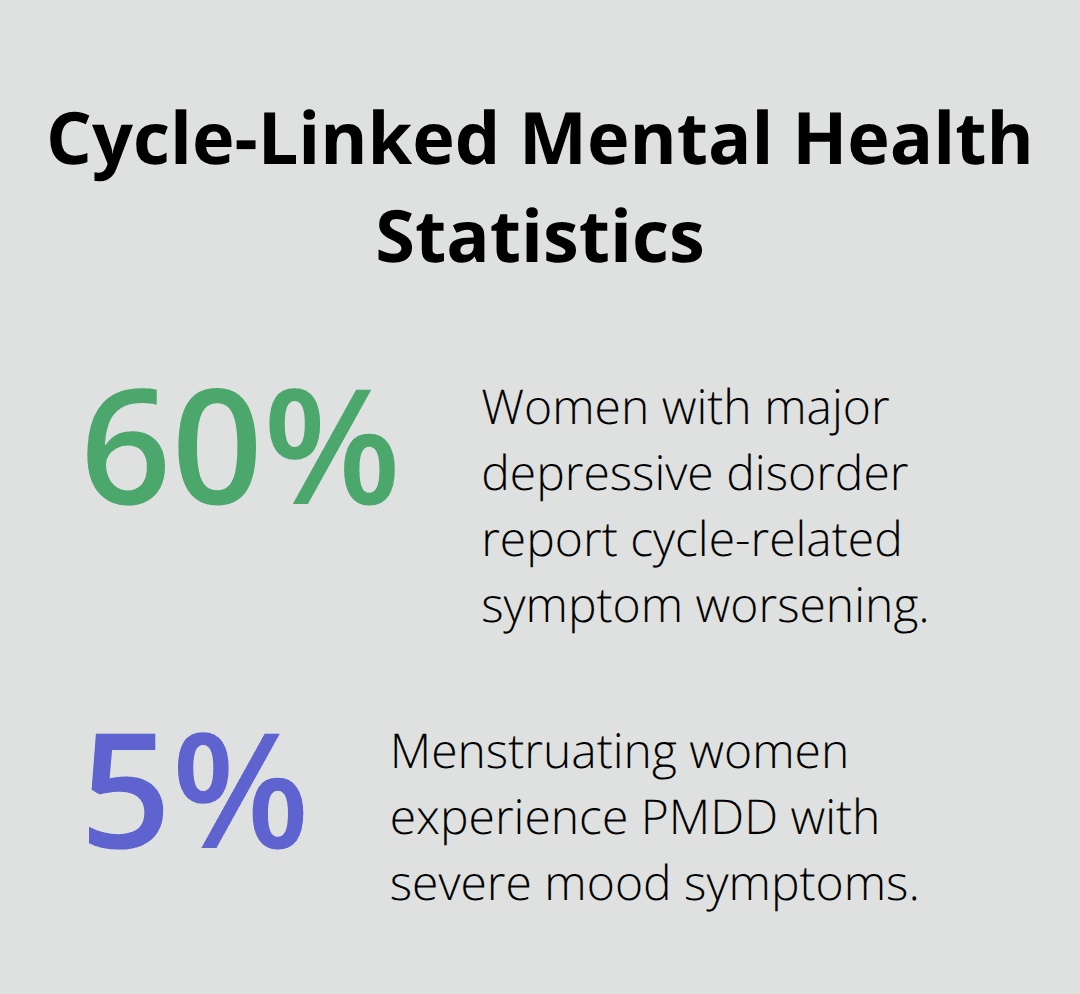 Cycle-Linked Mental Health Statistics

60%

Women with major depressive disorder report cycle-related symptom worsening.

5%

Menstruating women experience PMDD with severe mood symptoms.