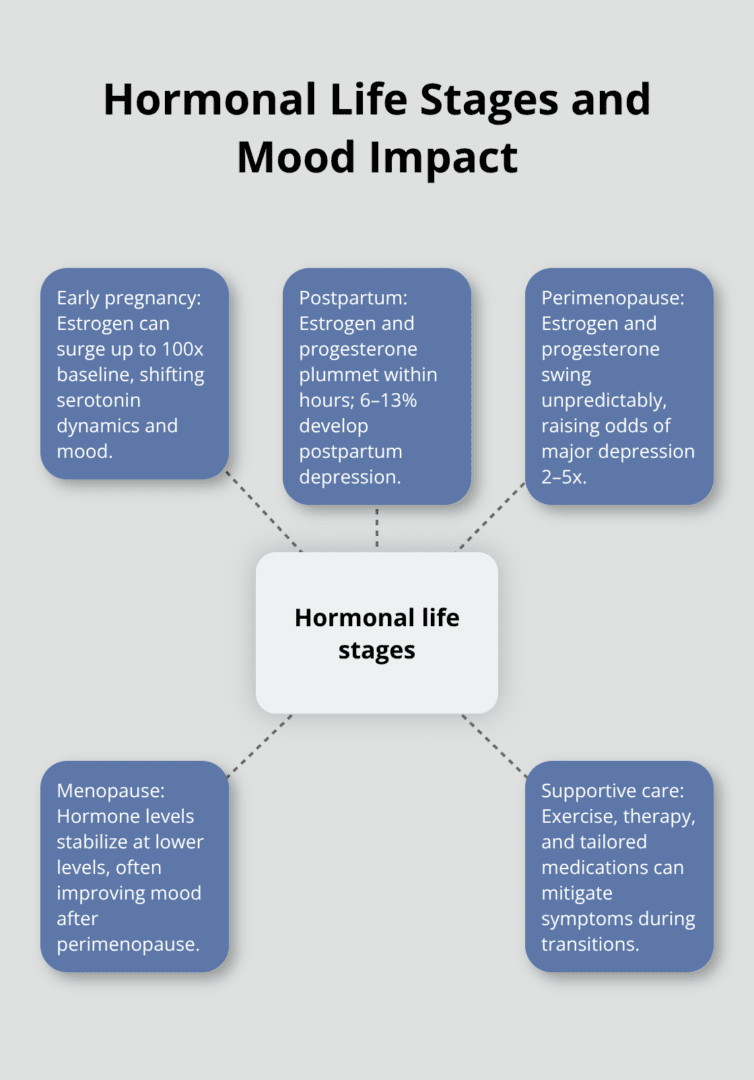 Hormonal Life Stages and Mood Impact

Early pregnancy: Estrogen can surge up to 100x baseline, shifting serotonin dynamics and mood.

Postpartum: Estrogen and progesterone plummet within hours; 6–13% develop postpartum depression.

Perimenopause: Estrogen and progesterone swing unpredictably, raising odds of major depression 2–5x.

Hormonal life stages

Menopause: Hormone levels stabilize at lower levels, often improving mood after perimenopause.

Supportive care: Exercise, therapy, and tailored medications can mitigate symptoms during transitions.