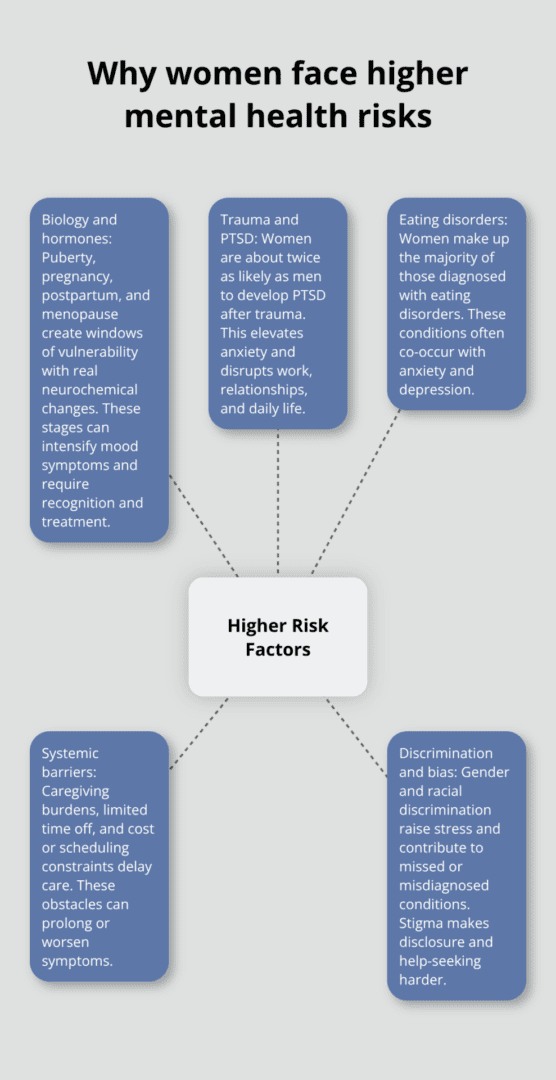 Why women face higher mental health risks

Biology and hormones: Puberty, pregnancy, postpartum, and menopause create windows of vulnerability with real neurochemical changes. These stages can intensify mood symptoms and require recognition and treatment.

Trauma and PTSD: Women are about twice as likely as men to develop PTSD after trauma. This elevates anxiety and disrupts work, relationships, and daily life.

Eating disorders: Women make up the majority of those diagnosed with eating disorders. These conditions often co-occur with anxiety and depression.

Higher Risk Factors

Systemic barriers: Caregiving burdens, limited time off, and cost or scheduling constraints delay care. These obstacles can prolong or worsen symptoms.

Discrimination and bias: Gender and racial discrimination raise stress and contribute to missed or misdiagnosed conditions. Stigma makes disclosure and help-seeking harder.