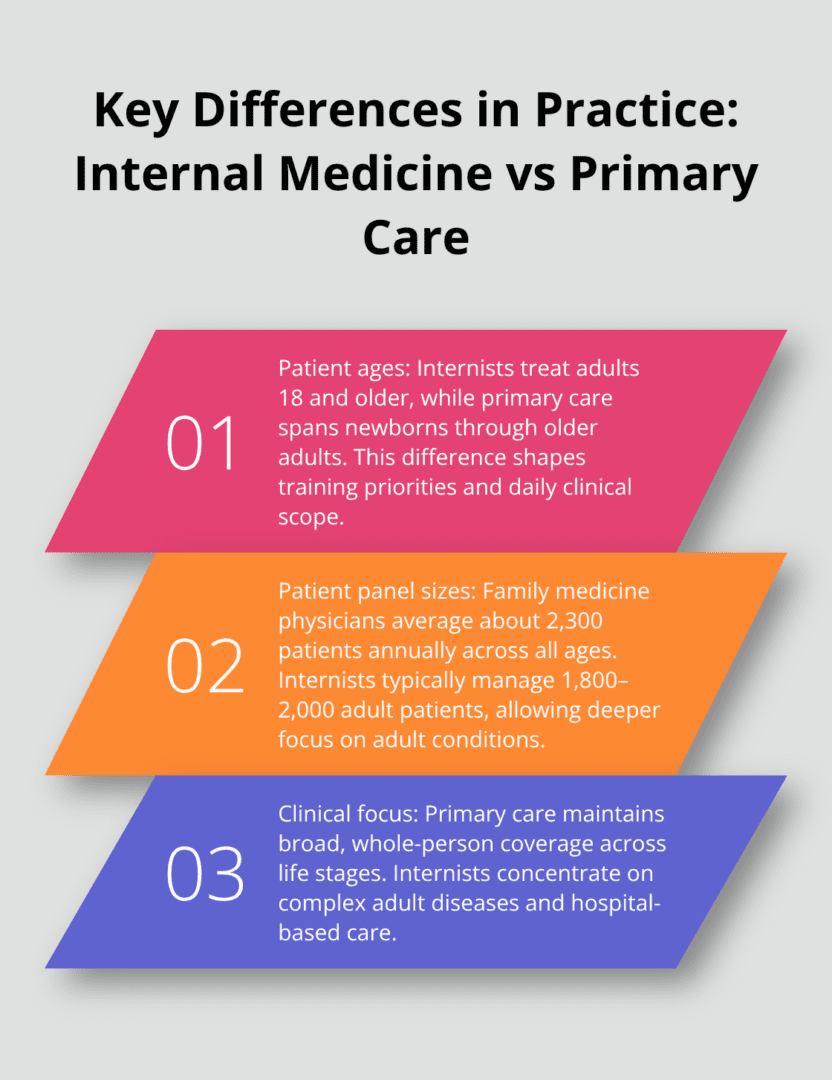 Key Differences in Practice: Internal Medicine vs Primary Care

01

Patient ages: Internists treat adults 18 and older, while primary care spans newborns through older adults. This difference shapes training priorities and daily clinical scope.

02

Patient panel sizes: Family medicine physicians average about 2,300 patients annually across all ages. Internists typically manage 1,800–2,000 adult patients, allowing deeper focus on adult conditions.

03

Clinical focus: Primary care maintains broad, whole-person coverage across life stages. Internists concentrate on complex adult diseases and hospital-based care.