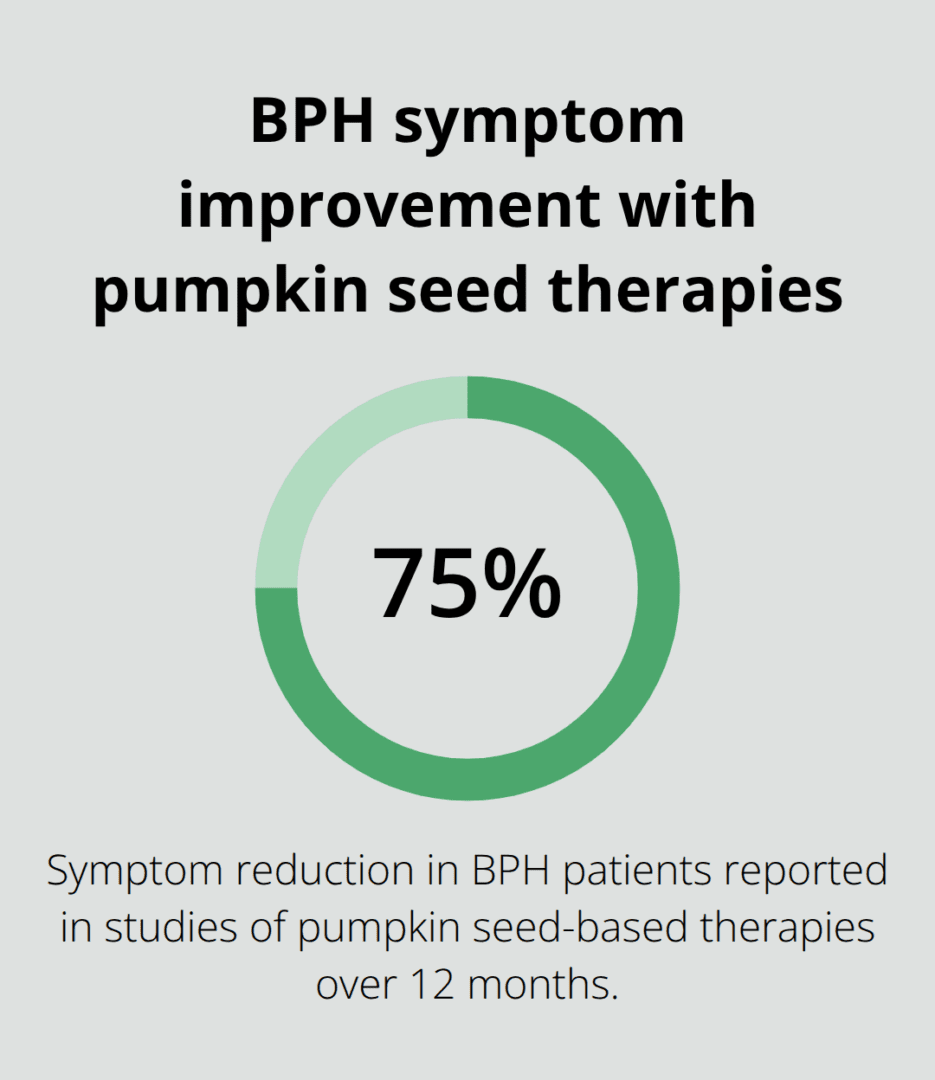 BPH symptom improvement with pumpkin seed therapies

75%

Symptom reduction in BPH patients reported in studies of pumpkin seed-based therapies over 12 months.