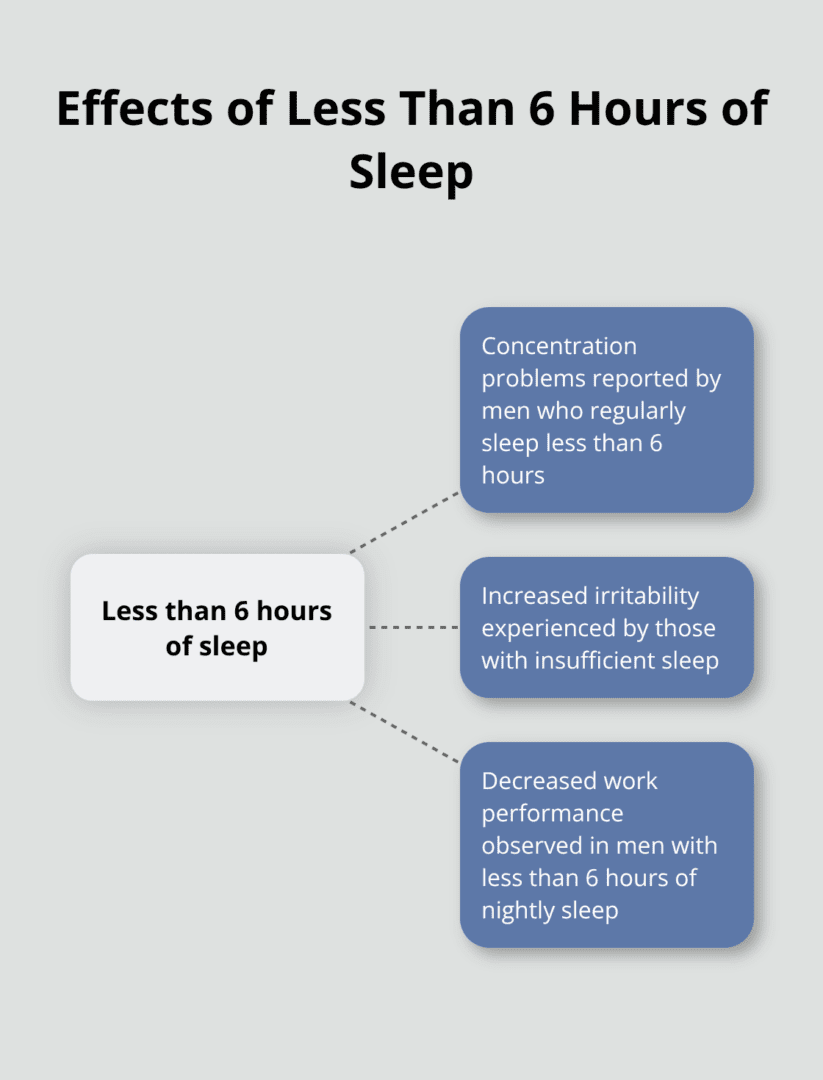 Effects of Less Than 6 Hours of Sleep

Less than 6 hours of sleep

Concentration problems reported by men who regularly sleep less than 6 hours

Increased irritability experienced by those with insufficient sleep

Decreased work performance observed in men with less than 6 hours of nightly sleep