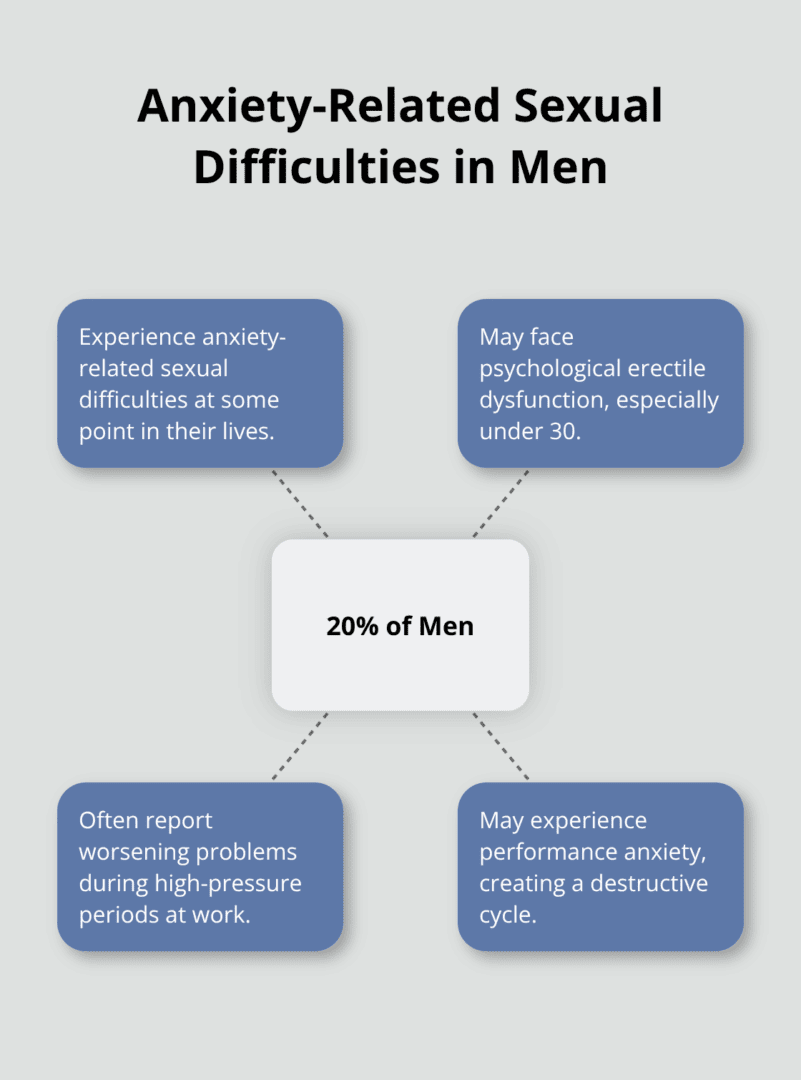 Anxiety-Related Sexual Difficulties in Men

Experience anxiety-related sexual difficulties at some point in their lives.

May face psychological erectile dysfunction, especially under 30.

20% of Men

Often report worsening problems during high-pressure periods at work.

May experience performance anxiety, creating a destructive cycle.