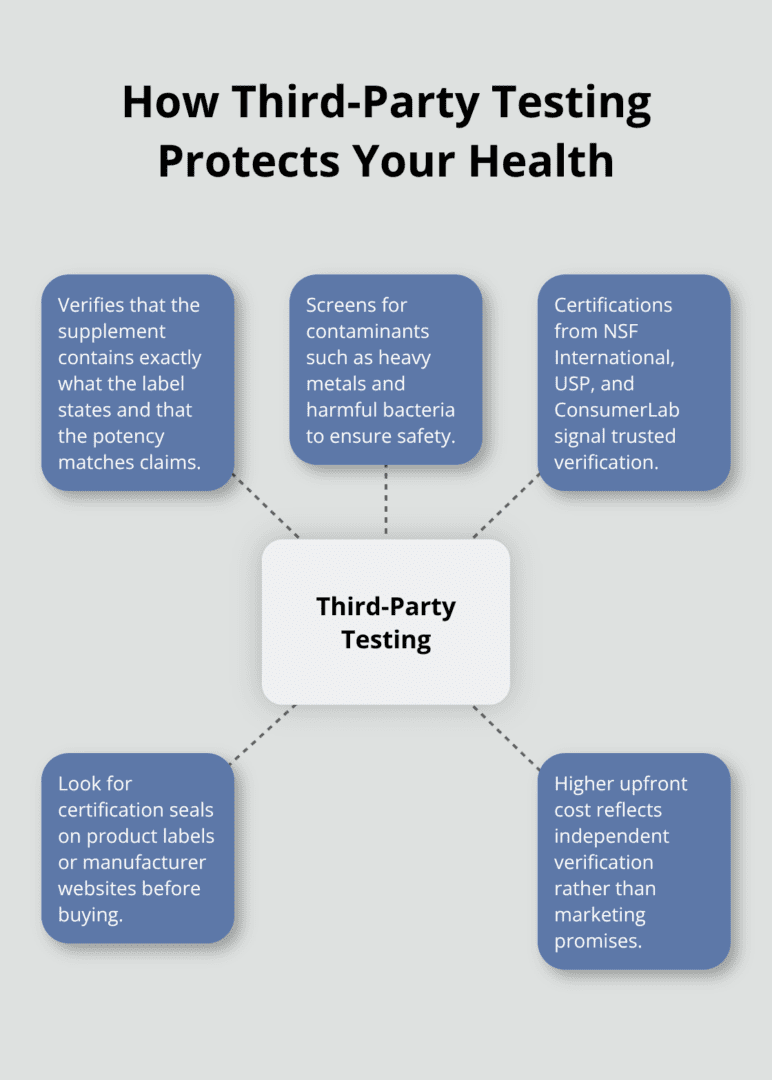 How Third-Party Testing Protects Your Health

Verifies that the supplement contains exactly what the label states and that the potency matches claims.

Screens for contaminants such as heavy metals and harmful bacteria to ensure safety.

Certifications from NSF International, USP, and ConsumerLab signal trusted verification.

Third-Party Testing

Look for certification seals on product labels or manufacturer websites before buying.

Higher upfront cost reflects independent verification rather than marketing promises.