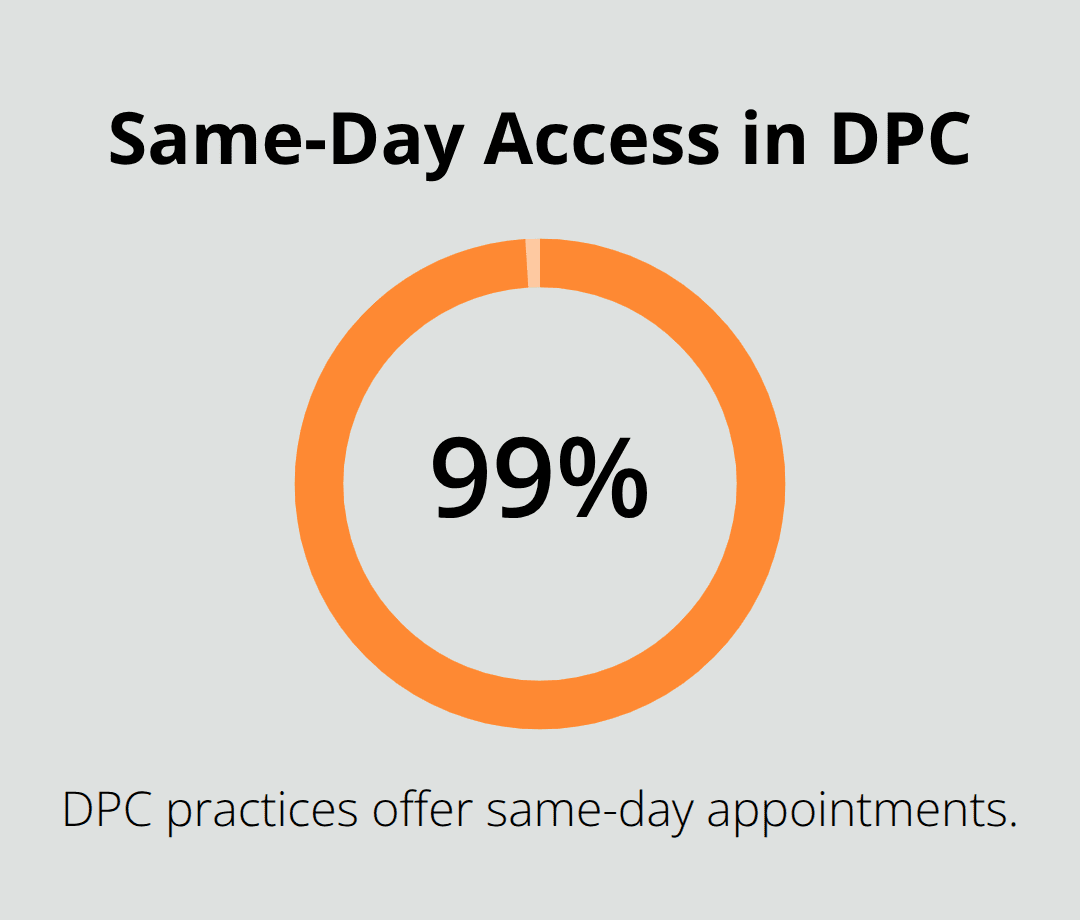 Same-Day Access in DPC

99%

DPC practices offer same-day appointments.